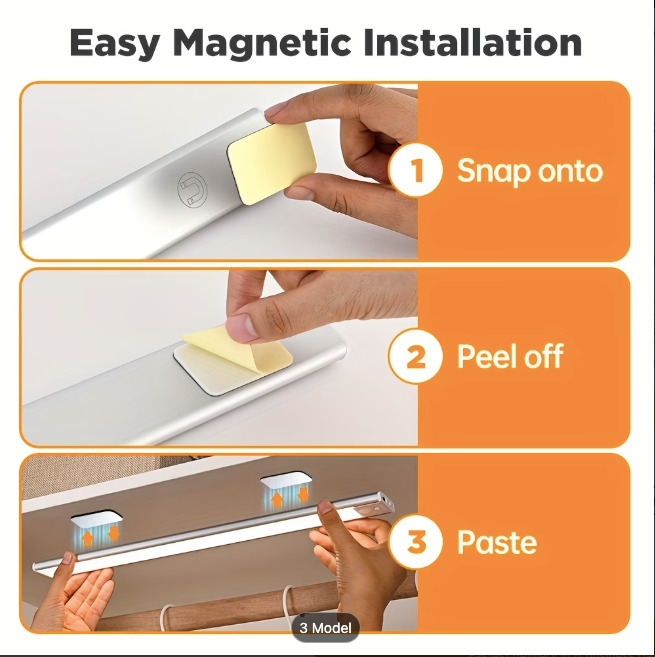 Easy Magnetic Installation

1 Snap onto

2 Peel off

3 Paste

3 Model