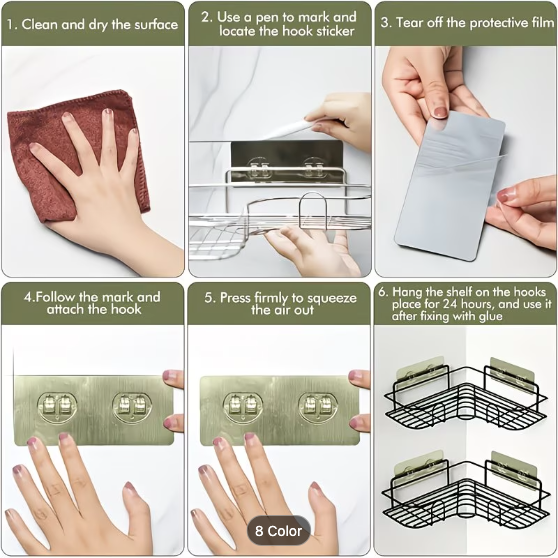 1. Clean and dry the surface

2. Use a pen to mark and locate the hook sticker

3. Tear off the protective film

4.Follow the mark and attach the hook

5. Press firmly to squeeze the air out

6. Hang the shelf on the hooks place for 24 hours, and use it after fixing with glue

8 Color